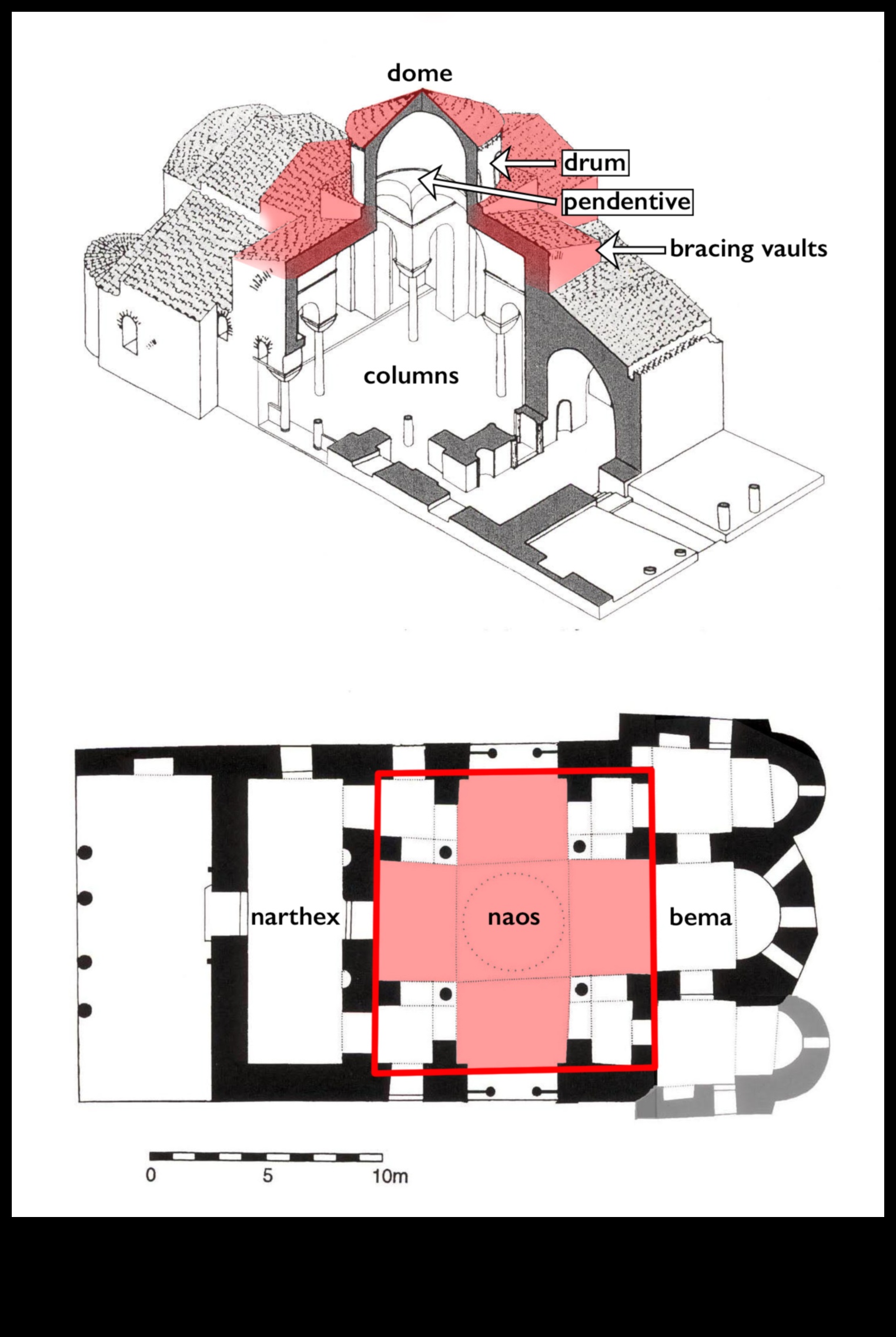 dome
drum
pendentive
bracing vaults
columns

narthex
naos
bema

0
5
10m